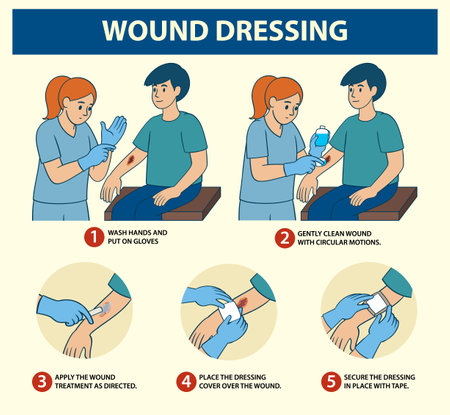 WOUND DRESSING

1 WASH HANDS AND PUT ON GLOVES

2 GENTLY CLEAN WOUND WITH CIRCULAR MOTIONS.

3 APPLY THE WOUND TREATMENT AS DIRECTED.

4 PLACE THE DRESSING COVER OVER THE WOUND.

5 SECURE THE DRESSING IN PLACE WITH TAPE.