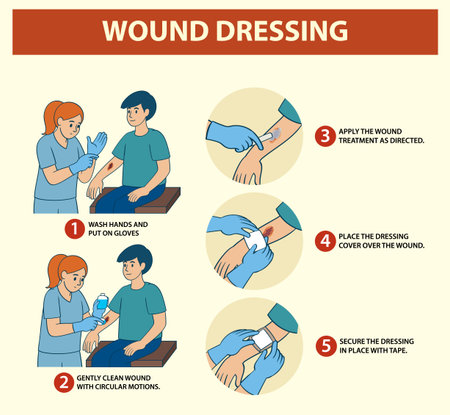 WOUND DRESSING

1 WASH HANDS AND PUT ON GLOVES

2 GENTLY CLEAN WOUND WITH CIRCULAR MOTIONS.

3 APPLY THE WOUND TREATMENT AS DIRECTED.

4 PLACE THE DRESSING COVER OVER THE WOUND.

5 SECURE THE DRESSING IN PLACE WITH TAPE.