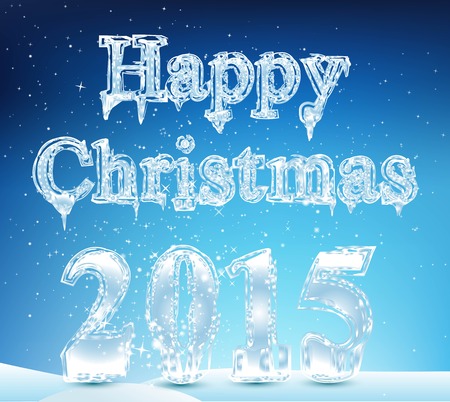 Happy Christmas 2015