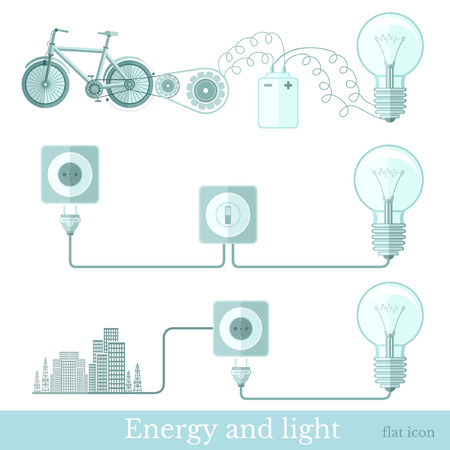 Energy and light flat icon