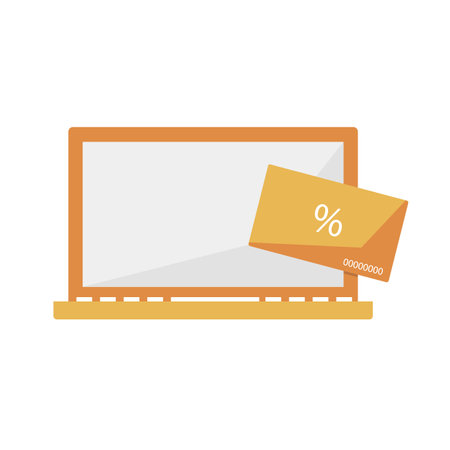 %

00000000