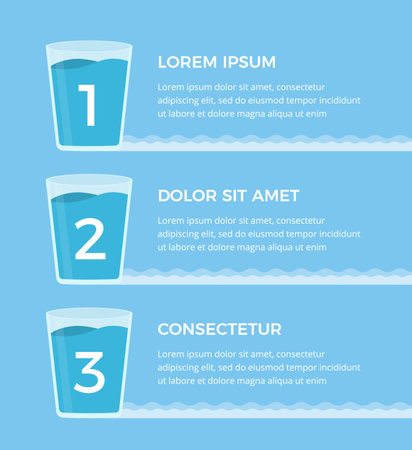 1

LOREM IPSUM

Lorem ipsum dolor sit amet, consectetur adipiscing elit, sed do eiusmod tempor incididunt ut labore et dolore magna aliqua ut enim

2

DOLOR SIT AMET

Lorem ipsum dolor sit amet, consectetur adipiscing elit, sed do eiusmod tempor incididunt ut labore et dolore magna aliqua ut enim

3

CONSECTETUR

Lorem ipsum dolor sit amet, consectetur adipiscing elit, sed do eiusmod tempor incididunt ut labore et dolore magna aliqua ut enim