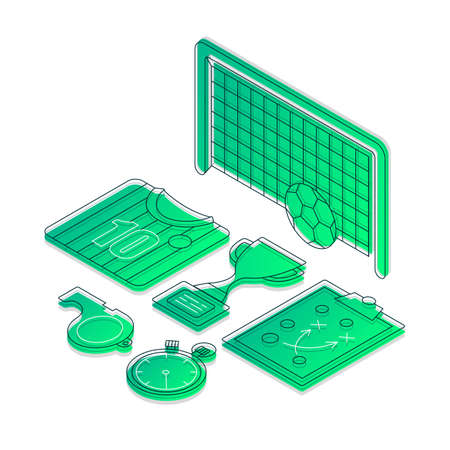 10