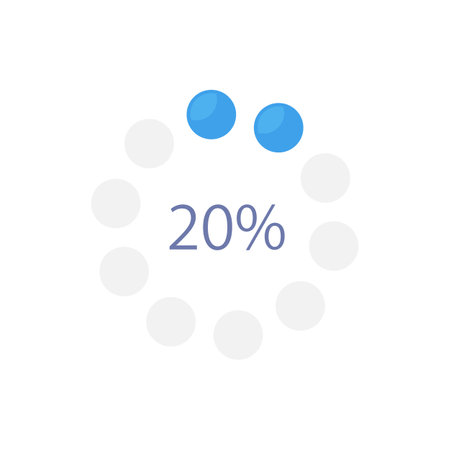 20%