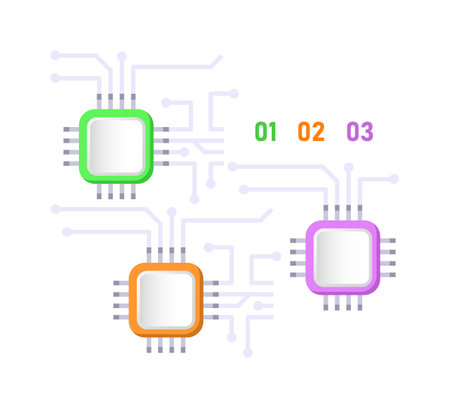 01 02 03