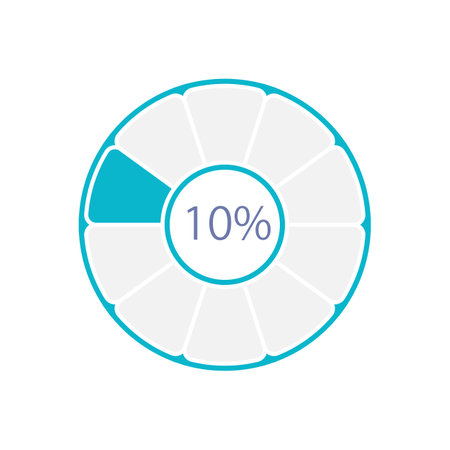 10%