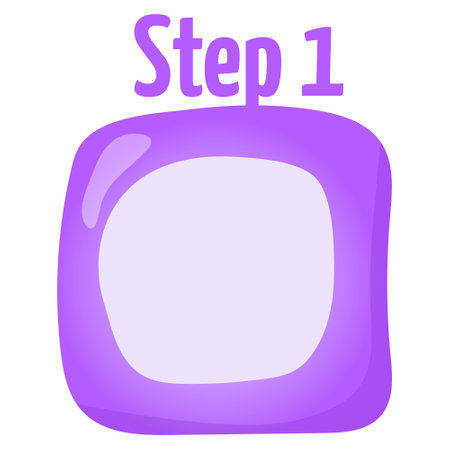 Step 1