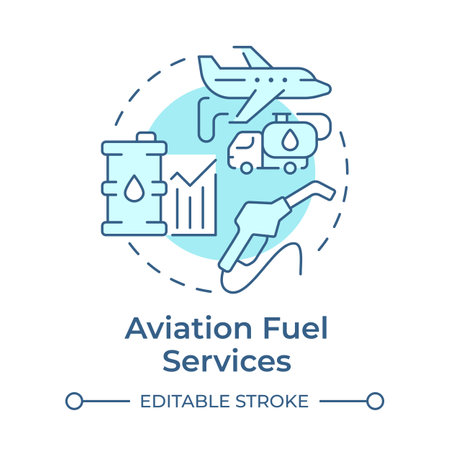 Aviation Fuel Services

EDITABLE STROKE