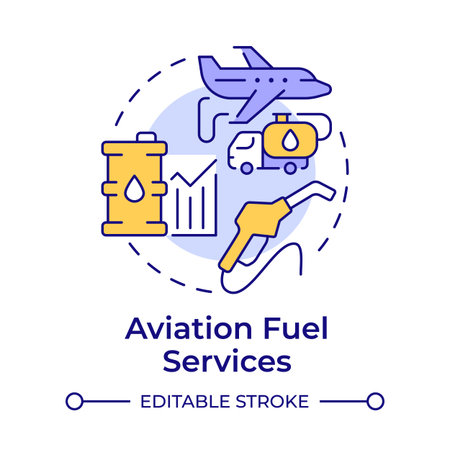 Aviation Fuel Services

EDITABLE STROKE