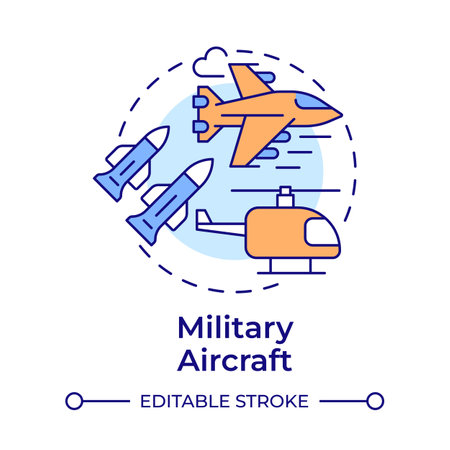 Military Aircraft

EDITABLE STROKE