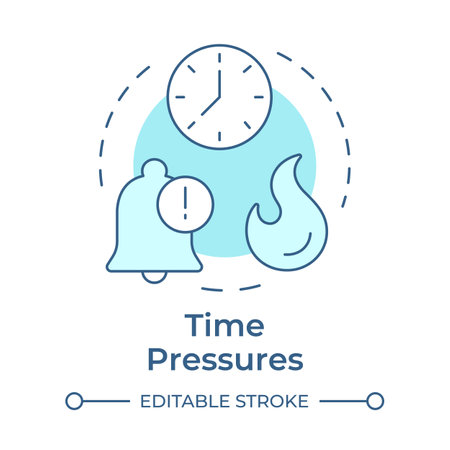 !

Time Pressures

EDITABLE STROKE