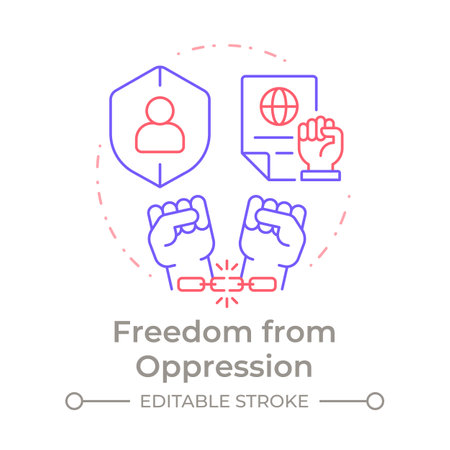 Freedom from Oppression

EDITABLE STROKE