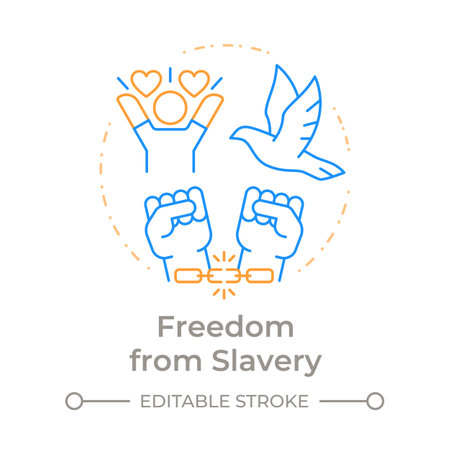 Freedom from Slavery

EDITABLE STROKE