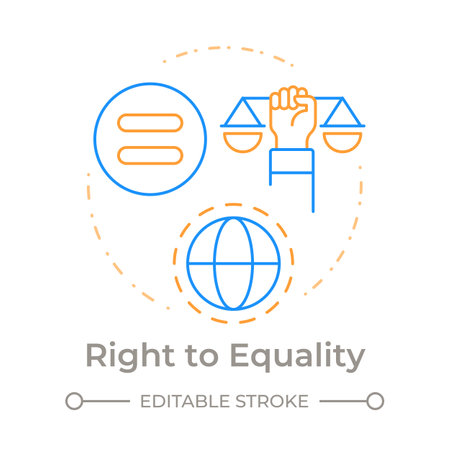 Right to Equality

EDITABLE STROKE