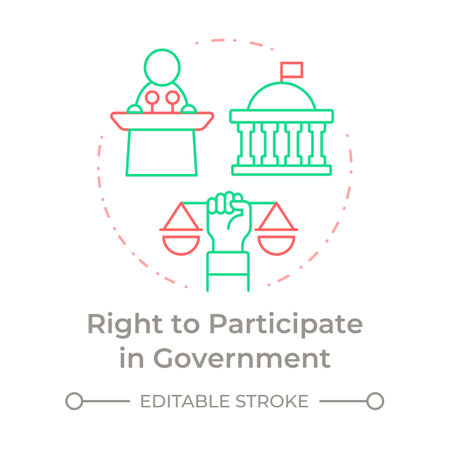 Right to Participate in Government

EDITABLE STROKE