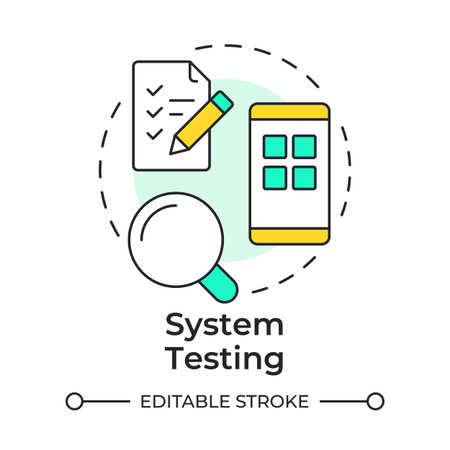 System Testing

EDITABLE STROKE