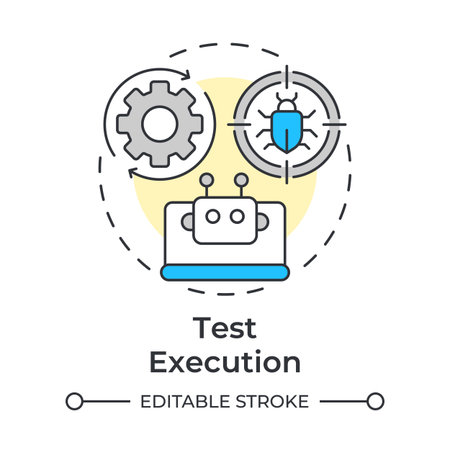 Test
Execution

EDITABLE STROKE