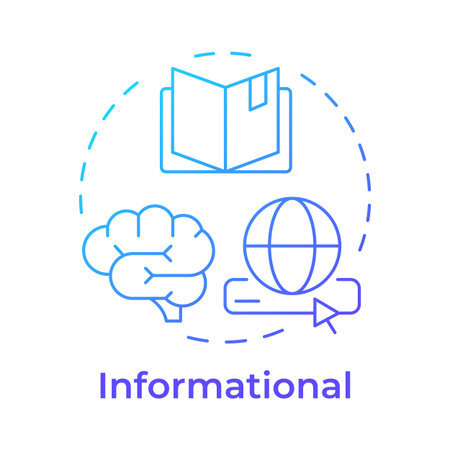 Informational