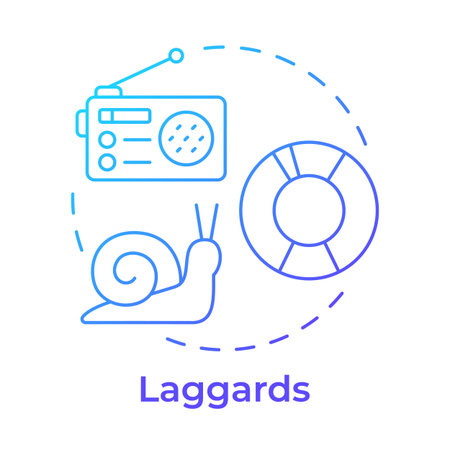 Laggards