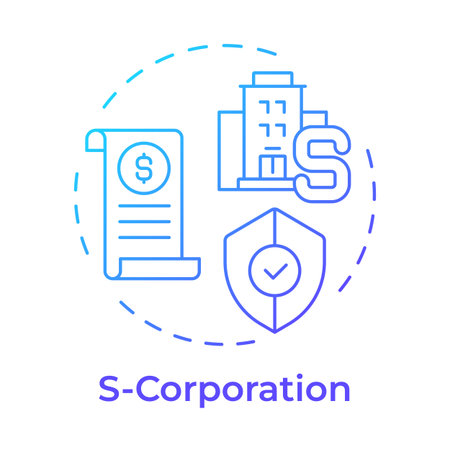 $
S
S-Corporation