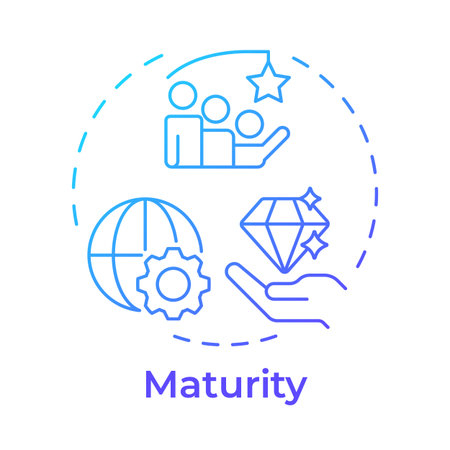 Maturity