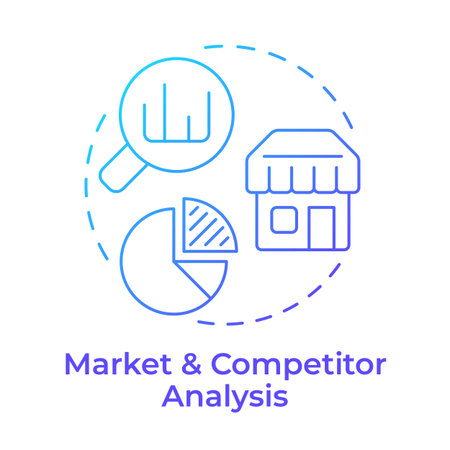 Market & Competitor Analysis