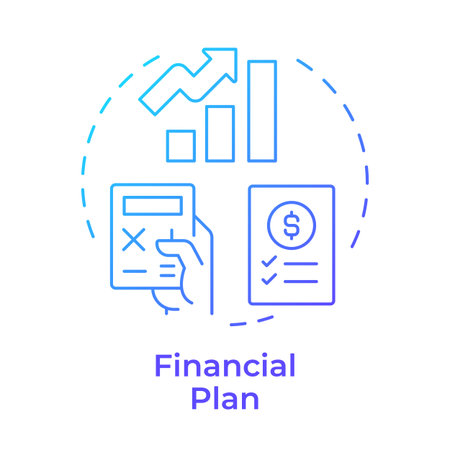 $

Financial
Plan