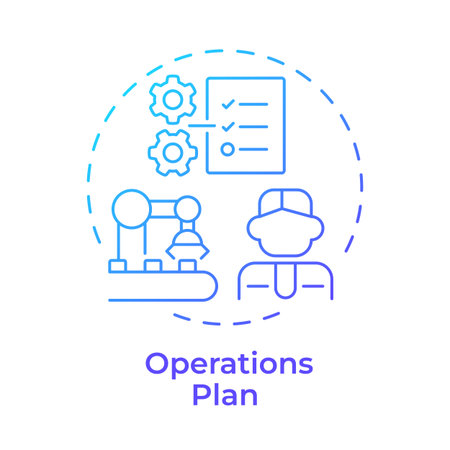 Operations Plan