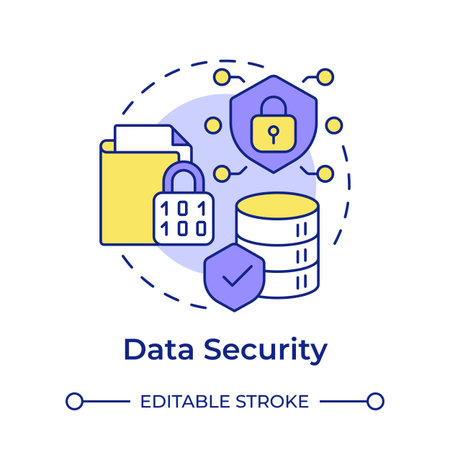 101
100

Data Security

EDITABLE STROKE