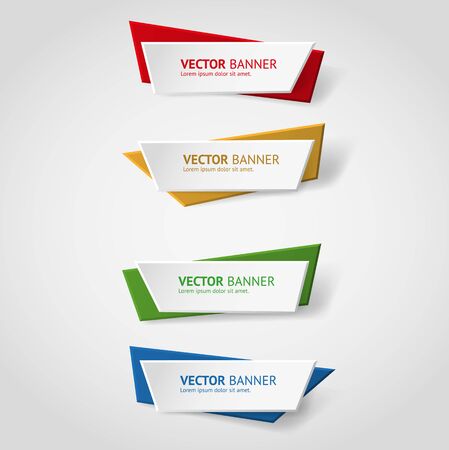 VECTOR BANNER
Lorem ipsum dolor sit amet.

VECTOR BANNER
Lorem ipsum dolor sit amet.

VECTOR BANNER
Lorem ipsum dolor sit amet.

VECTOR BANNER
Lorem ipsum dolor sit amet.