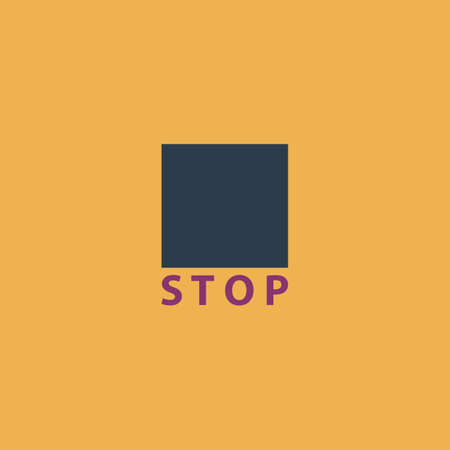 STOP