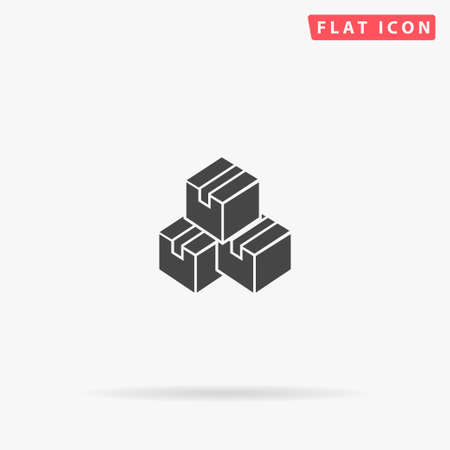 FLAT ICON