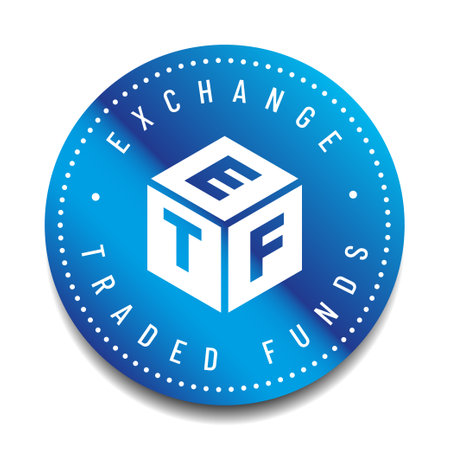 EXCHANGE
E
T F
TRADED FUNDS