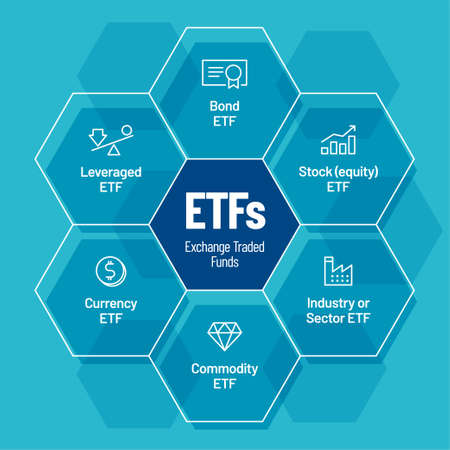 Bond ETF

Leveraged ETF

Stock (equity) ETF

ETFs
Exchange Traded Funds

Currency ETF

Industry or Sector ETF

Commodity ETF