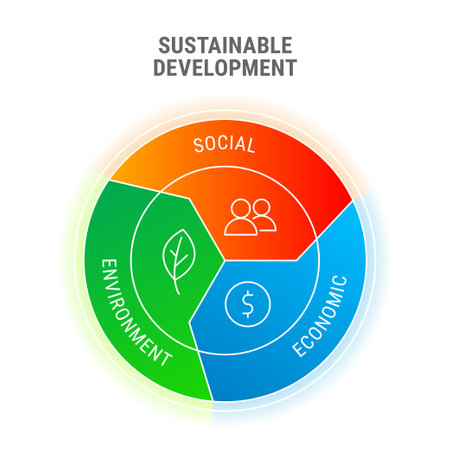 SUSTAINABLE DEVELOPMENT

SOCIAL

ENVIRONMENT

$

ECONOMIC