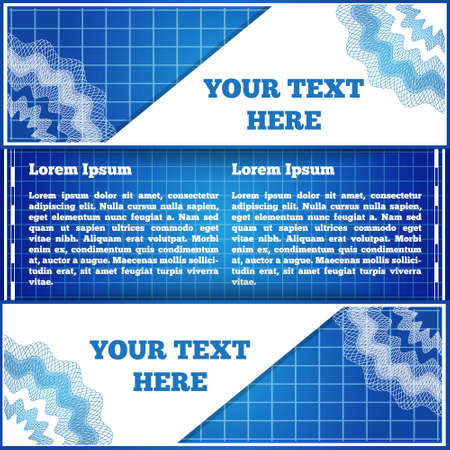 YOUR TEXT HERE

Lorem Ipsum

Lorem ipsum dolor sit amet, consectetur adipiscing elit. Nulla cursus nulla sapien, eget elementum nunc feugiat a. Nam sed quam ut sapien ultrices commodo eget vitae nibh. Aliquam erat volutpat. Morbi enim ex, condimentum quis condimentum at, auctor a augue. Maecenas mollis sollicitudin erat, sit amet feugiat turpis viverra vitae.

Lorem Ipsum

Lorem ipsum dolor sit amet, consectetur adipiscing elit. Nulla cursus nulla sapien, eget elementum nunc feugiat a. Nam sed quam ut sapien ultrices commodo eget vitae nibh. Aliquam erat volutpat. Morbi enim ex, condimentum quis condimentum at, auctor a augue. Maecenas mollis sollicitudin erat, sit amet feugiat turpis viverra vitae.

YOUR TEXT HERE