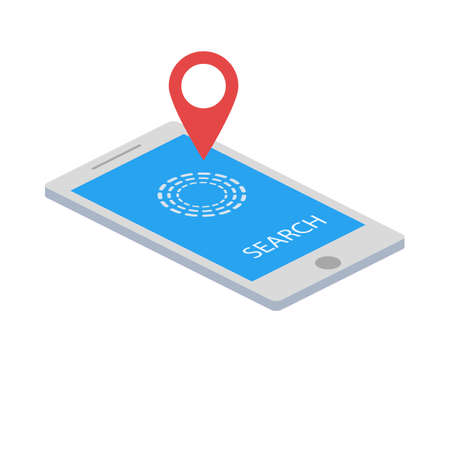 SEARCH