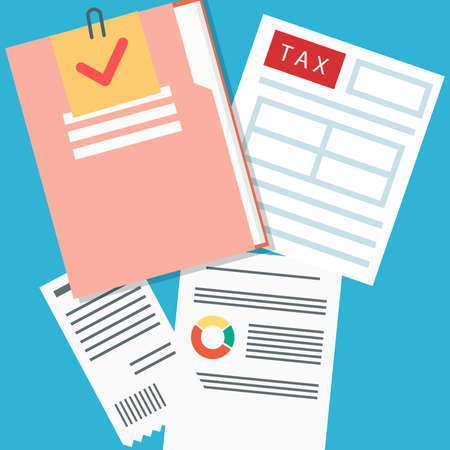 TAX