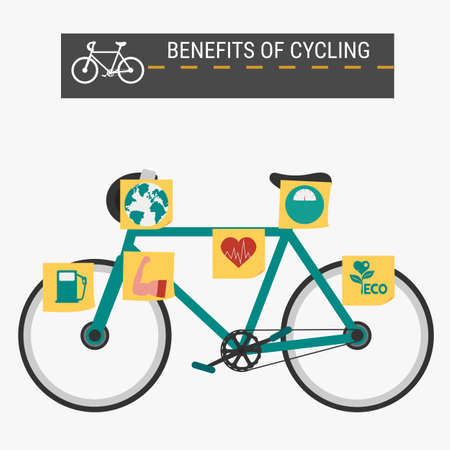 BENEFITS OF CYCLING

ECO