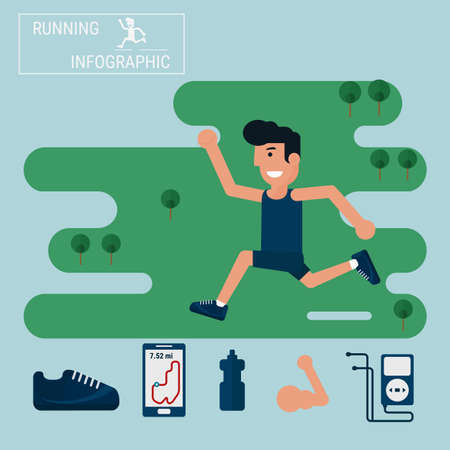 RUNNING
INFOGRAPHIC

7,52 mi