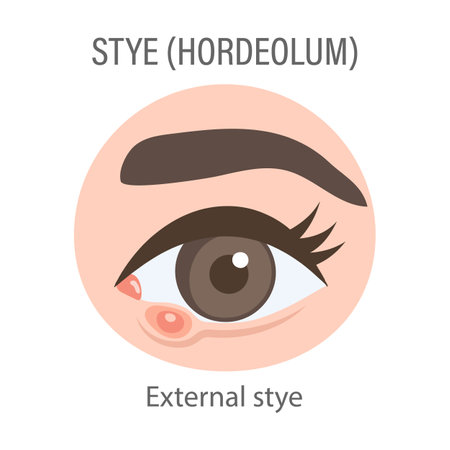 STYE (HORDEOLUM)

External stye