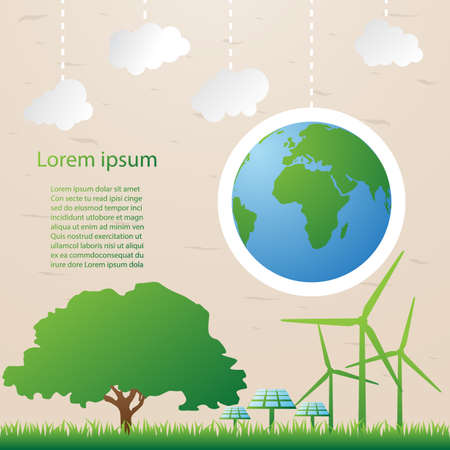 Lorem ipsum

Lorem ipsum dolar sit amet
Con secte tu read ipisi cinge
sed do eiusmod tempor inci
incididunt utlobore et magn
aliqua ut enim ad minim ven
Quis nostrud exercitation ut
ullamcol laboris nisi ut aliqui
ex ea commdoconsequat du
irure dore Lorem ipsum dola