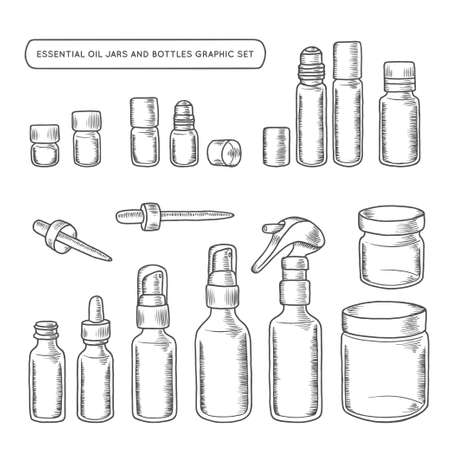 ESSENTIAL OIL JARS AND BOTTLES GRAPHIC SET