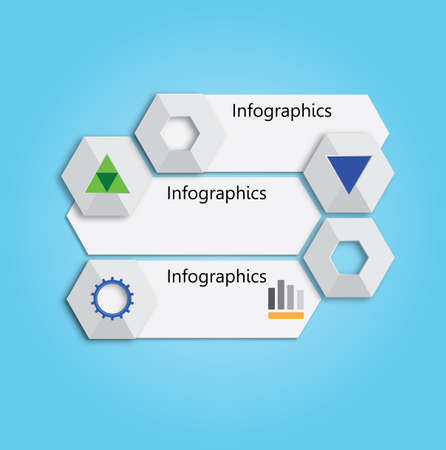 Infographics

Infographics

Infographics