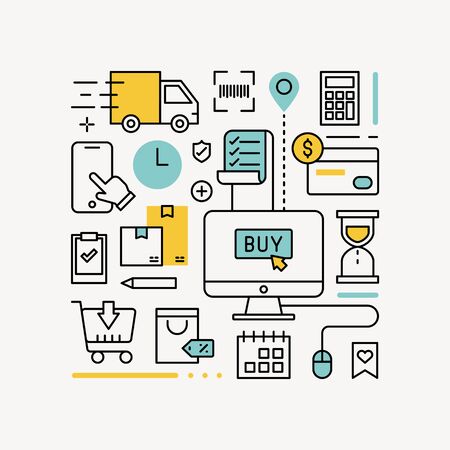 $

BUY

%