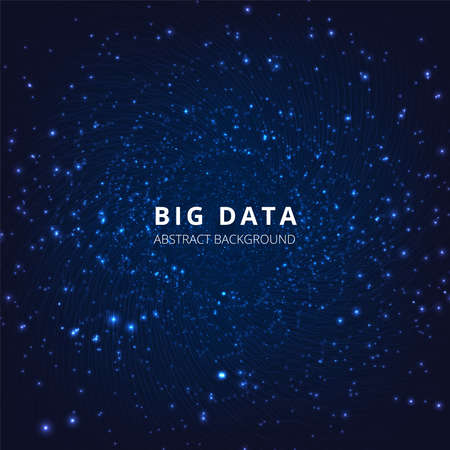 BIG DATA
ABSTRACT BACKGROUND