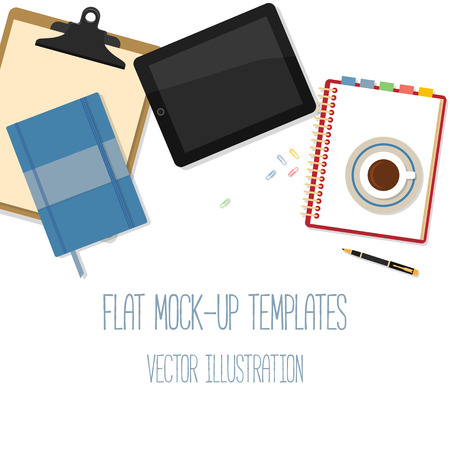 FLAT MOCK-UP TEMPLATES

VECTOR ILLUSTRATION