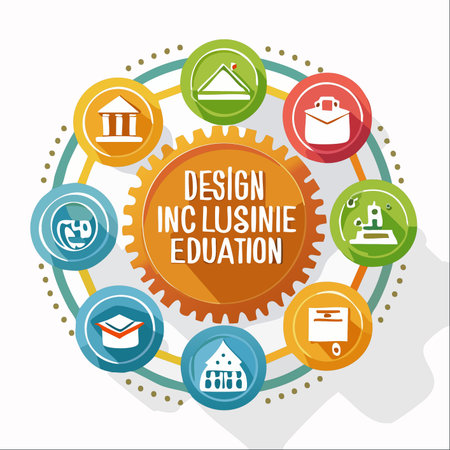 DESIGN
INC LUSINIE
EDUATION