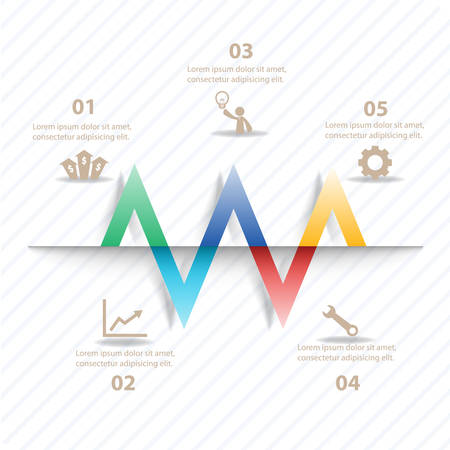 03

Lorem ipsum dolor sit amet, consectetur adipisicing elit.

01

Lorem ipsum dolor sit amet, consectetur adipisicing elit.

05

Lorem ipsum dolor sit amet, consectetur adipisicing elit.

$ $ $

Lorem ipsum dolor sit amet, consectetur adipisicing elit.

02

Lorem ipsum dolor sit amet, consectetur adipisicing elit.

04