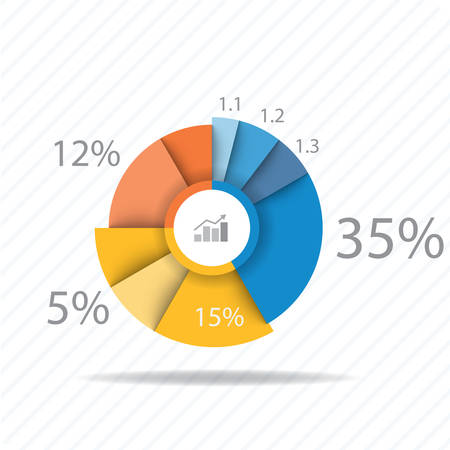 1.1
1.2
1.3
12%
35%
5%
15%